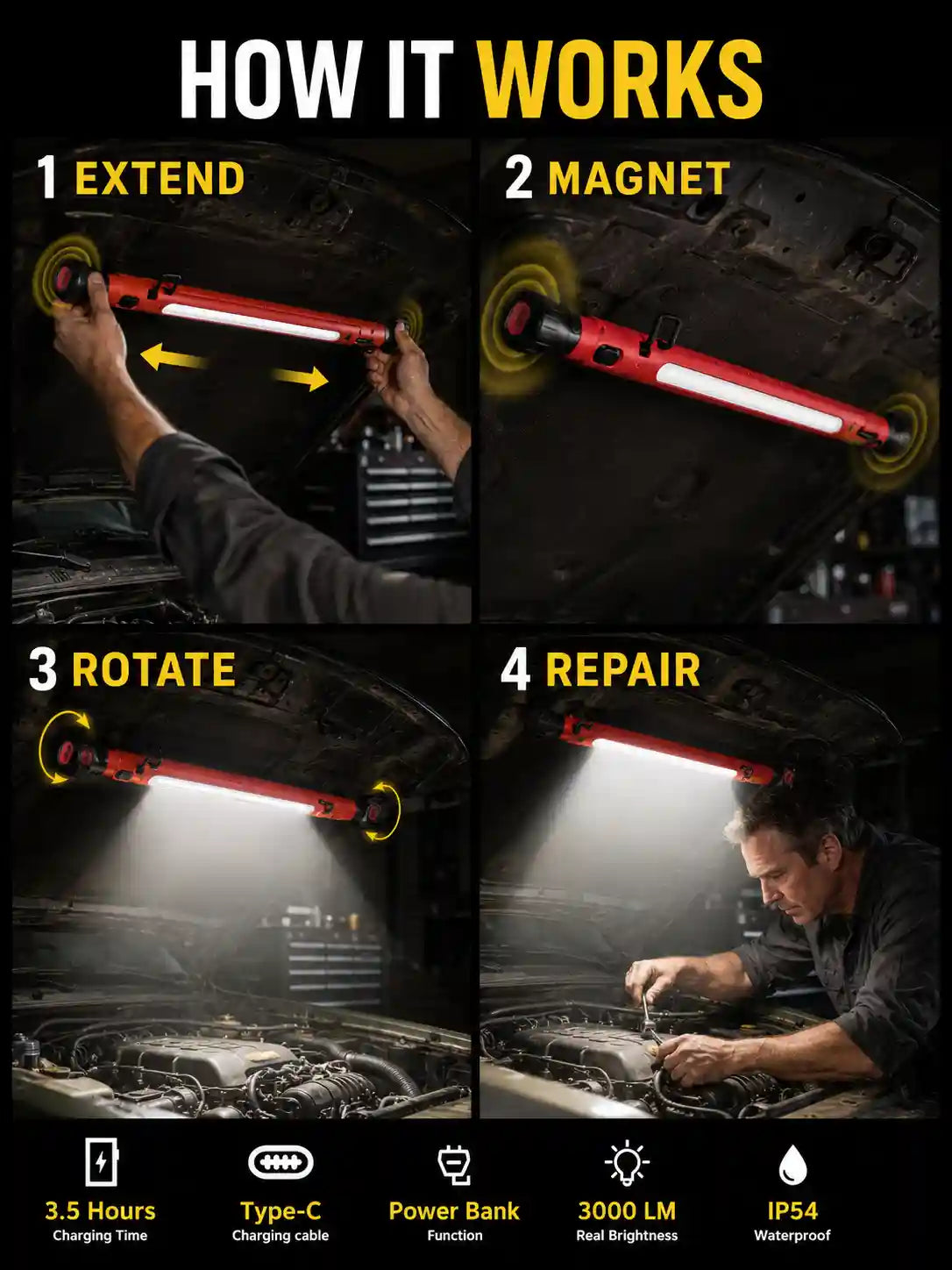 HOW IT WORKS

1 EXTEND

2 MAGNET

3 ROTATE

4 REPAIR

3.5 Hours
Charging Time

Type-C
Charging cable

Power Bank
Function

3000 LM
Real Brightness

IP54
Waterproof