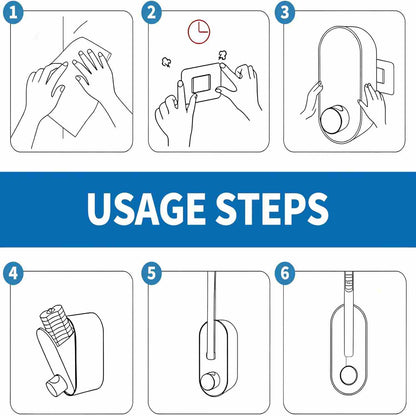 1

2

3

USAGE STEPS

4

5

6